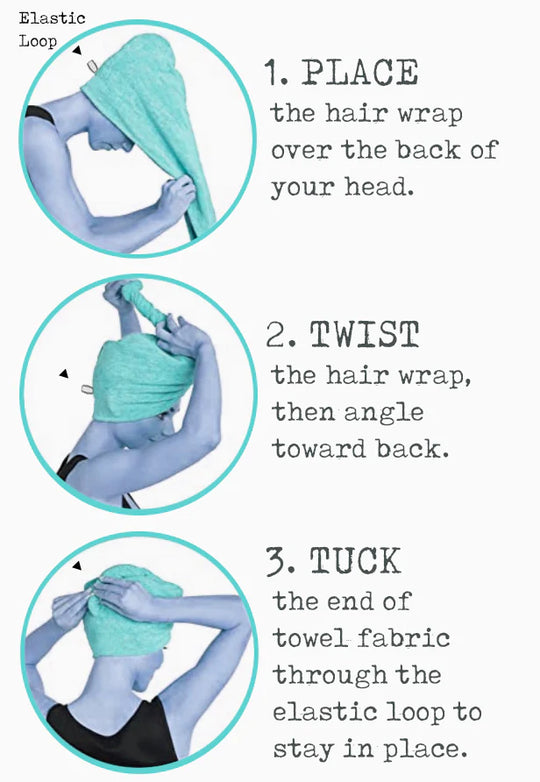 Elastic Loop

1. PLACE
the hair wrap over the back of your head.

2. TWIST
the hair wrap, then angle toward back.

3. TUCK
the end of towel fabric through the elastic loop to stay in place.